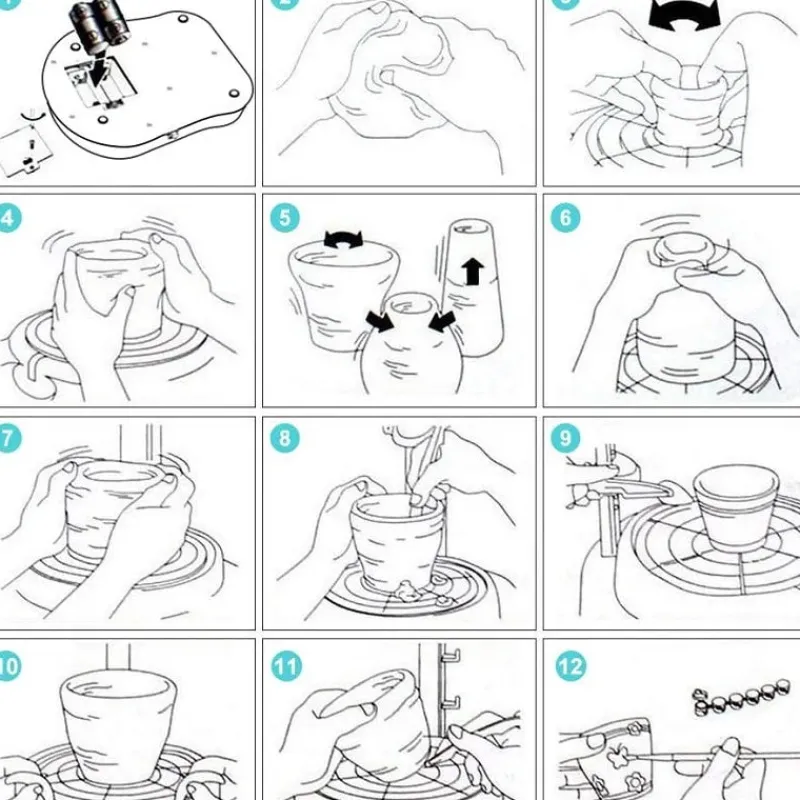 4

5

6

7

8

9

10

11

12